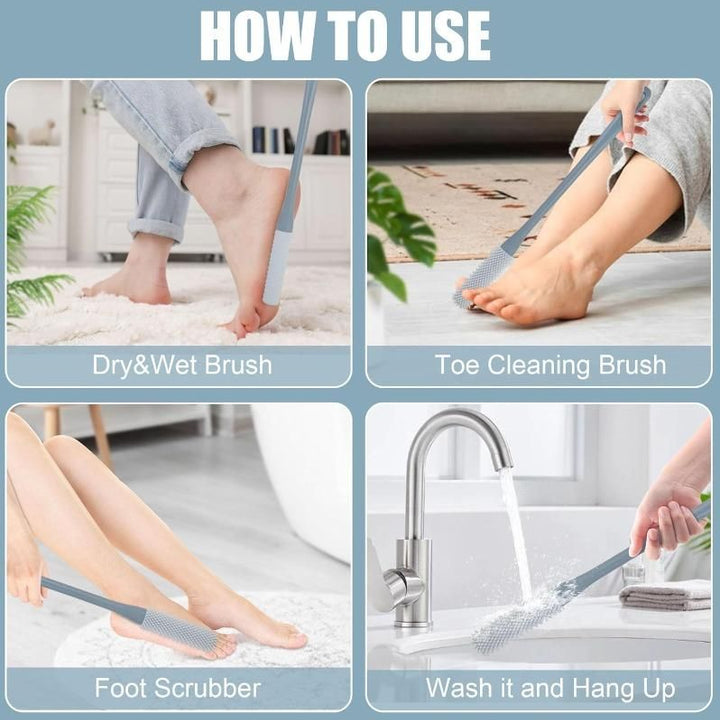 HOW TO USE

Dry&Wet Brush

Toe Cleaning Brush

Foot Scrubber

Wash it and Hang Up