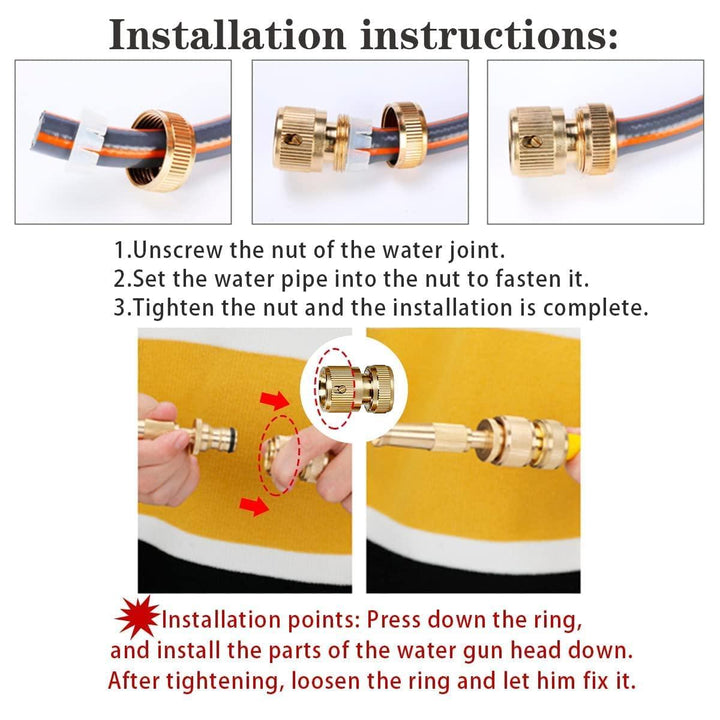 Installation instructions:

1.Unscrew the nut of the water joint.
2.Set the water pipe into the nut to fasten it.
3.Tighten the nut and the installation is complete.

Installation points: Press down the ring, and install the parts of the water gun head down. After tightening, loosen the ring and let him fix it.