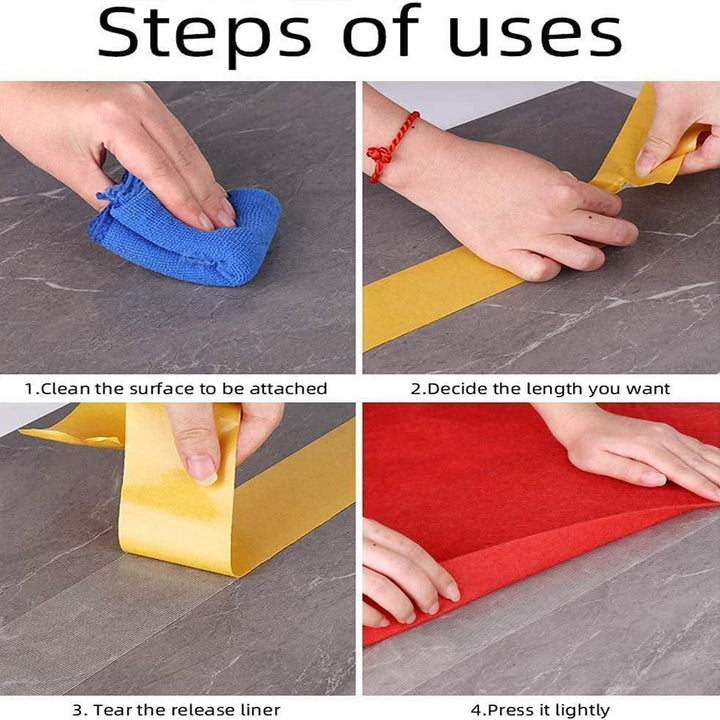 Steps of uses

1.Clean the surface to be attached

2.Decide the length you want

3. Tear the release liner

4.Press it lightly